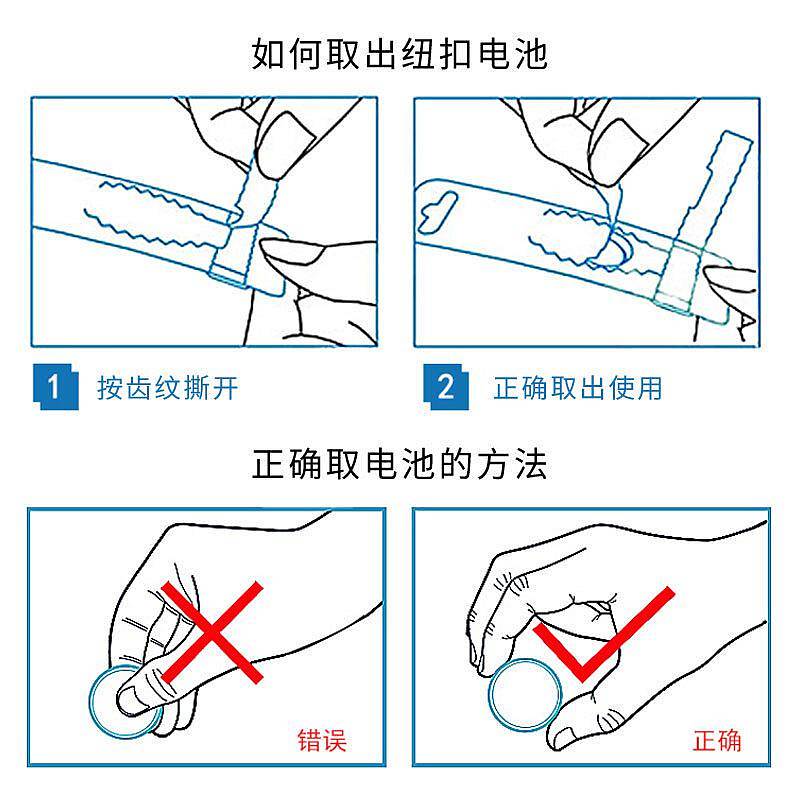 如何取出纽扣电池

1 按齿纹撕开

2 正确取出使用

正确取电池的方法

错误

正确